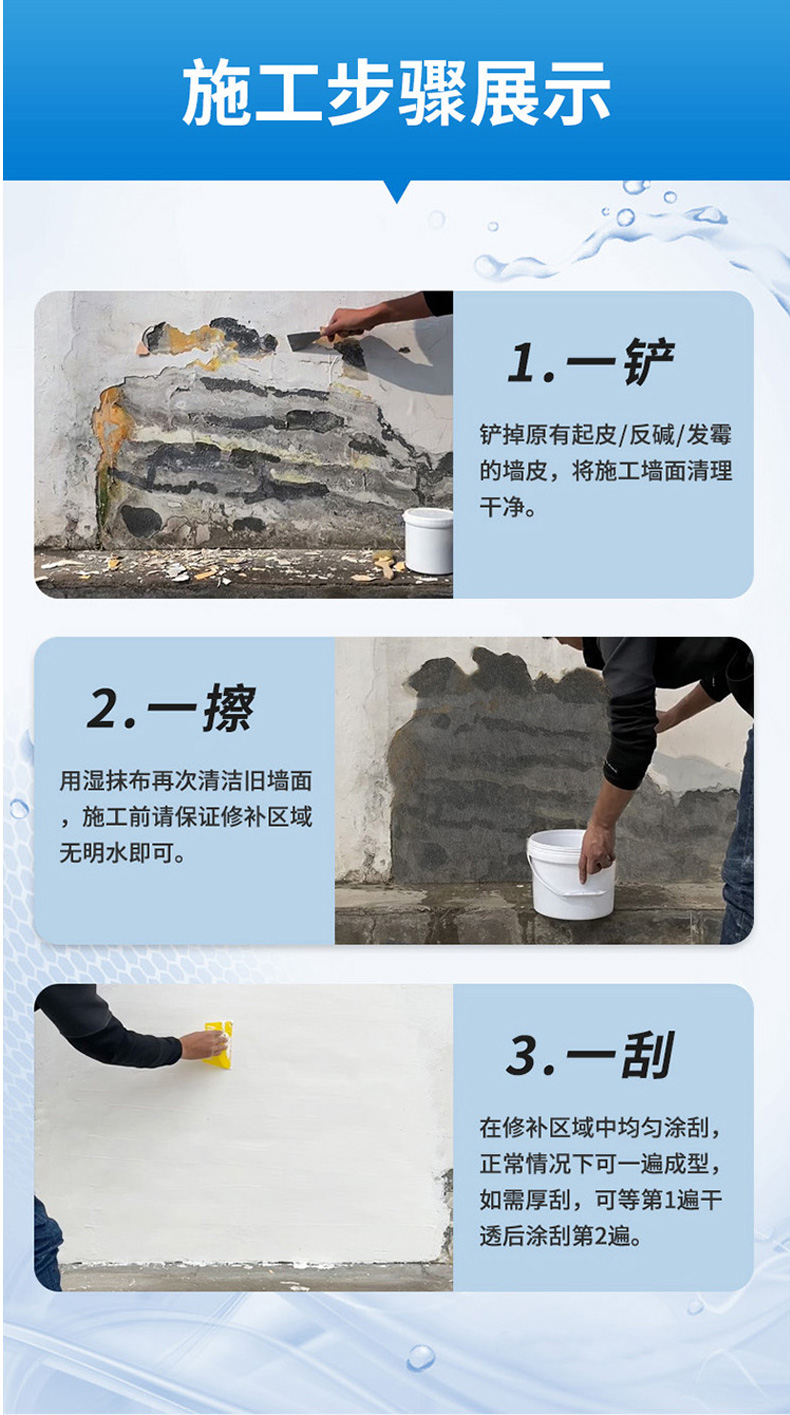 施工步骤展示

1.一铲

铲掉原有起皮/反碱/发霉的墙皮，将施工墙面清理干净。

2.一擦

用湿抹布再次清洁旧墙面，施工前请保证修补区域无明水即可。

3.一刮

在修补区域中均匀涂刮，正常情况下可一遍成型，如需厚刮，可等第1遍干透后涂刮第2遍。