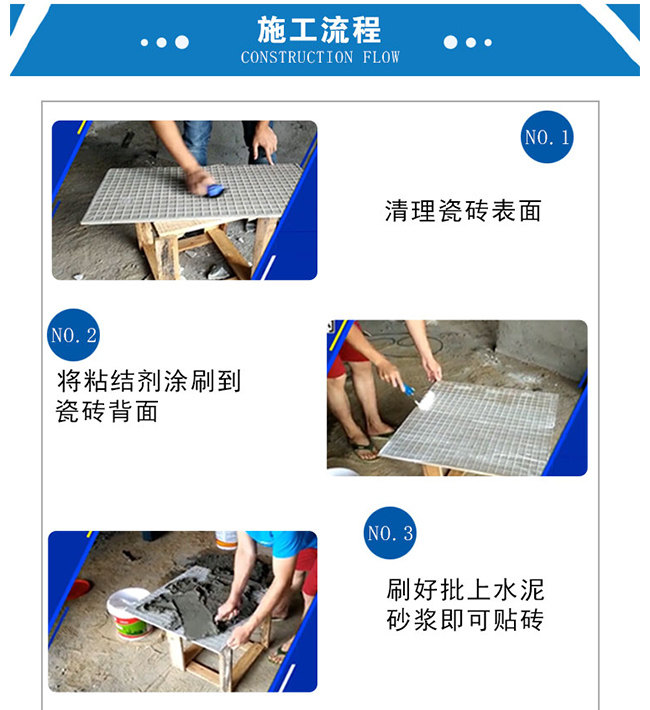 施工流程
CONSTRUCTION FLOW

NO. 1

清理瓷砖表面

NO. 2

将粘结剂涂刷到瓷砖背面

NO. 3

刷好批上水泥砂浆即可贴砖